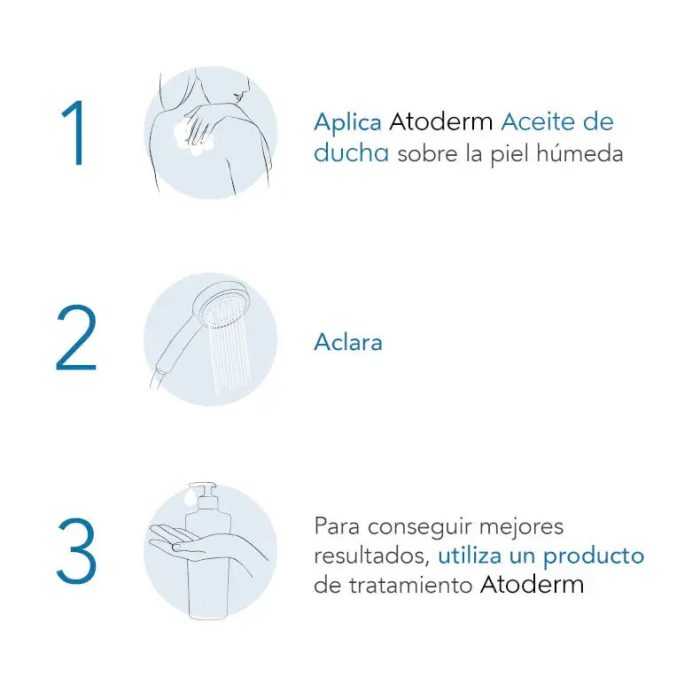 1

Aplica Atoderm Aceite de ducha sobre la piel húmeda

2

Aclara

3

Para conseguir mejores resultados, utiliza un producto de tratamiento Atoderm