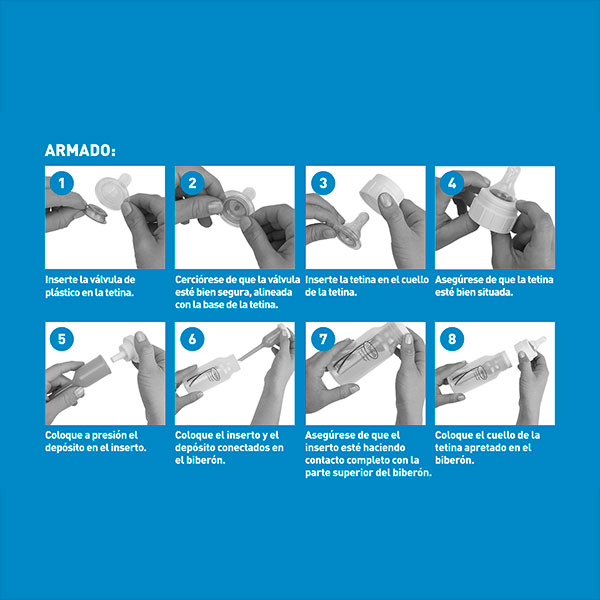 ARMADO:

1
Inserte la válvula de plástico en la tetina.

2
Cerciórese de que la válvula esté bien segura, alineada con la base de la tetina.

3
Inserte la tetina en el cuello de la tetina.

4
Asegúrese de que la tetina esté bien situada.

5
Coloque a presión el depósito en el inserto.

6
Coloque el inserto y el depósito conectados en el biberón.

7
Asegúrese de que el inserto esté haciendo contacto completo con la parte superior del biberón.

8
Coloque el cuello de la tetina apretado en el biberón.